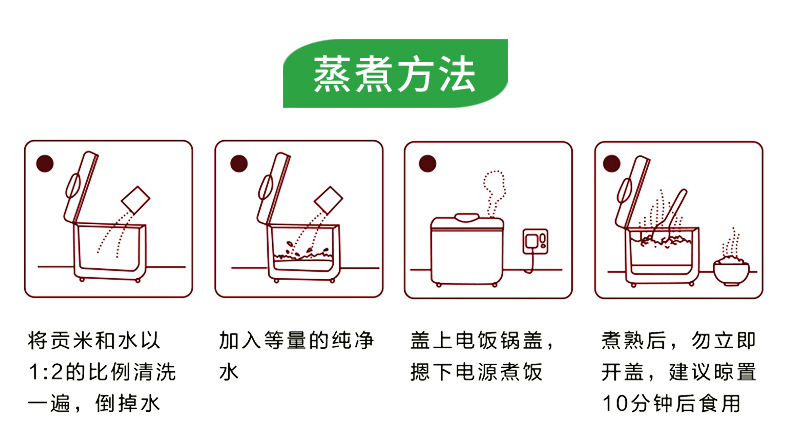 蒸煮方法

将贡米和水以1:2的比例清洗一遍，倒掉水

加入等量的纯净水

盖上电饭锅盖，摁下电源煮饭

煮熟后，勿立即开盖，建议晾置10分钟后食用